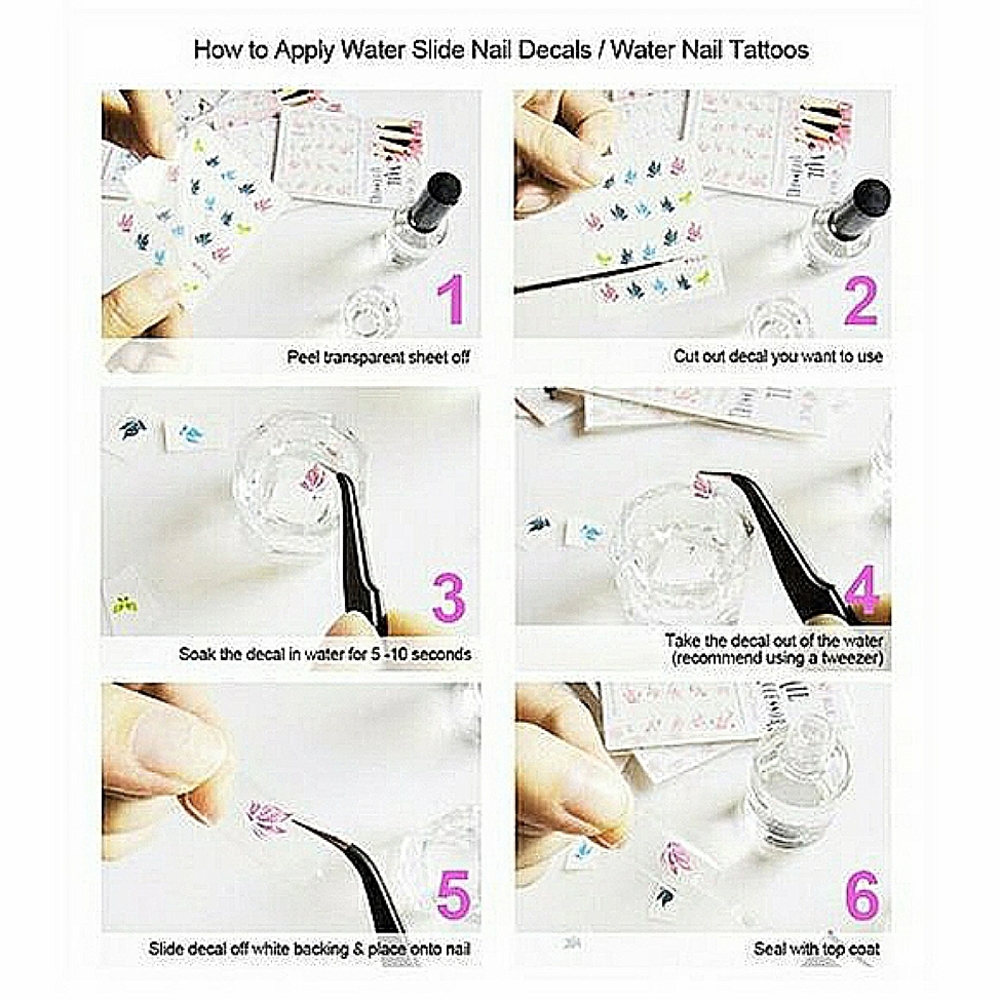 How to Apply Water Slide Nail Decals / Water Nail Tattoos

1

Peel transparent sheet off

2

Cut out decal you want to use

3

Soak the decal in water for 5 -10 seconds

4

Take the decal out of the water (recommend using a tweezer)

5

Slide decal off white backing & place onto nail

6

Seal with top coat